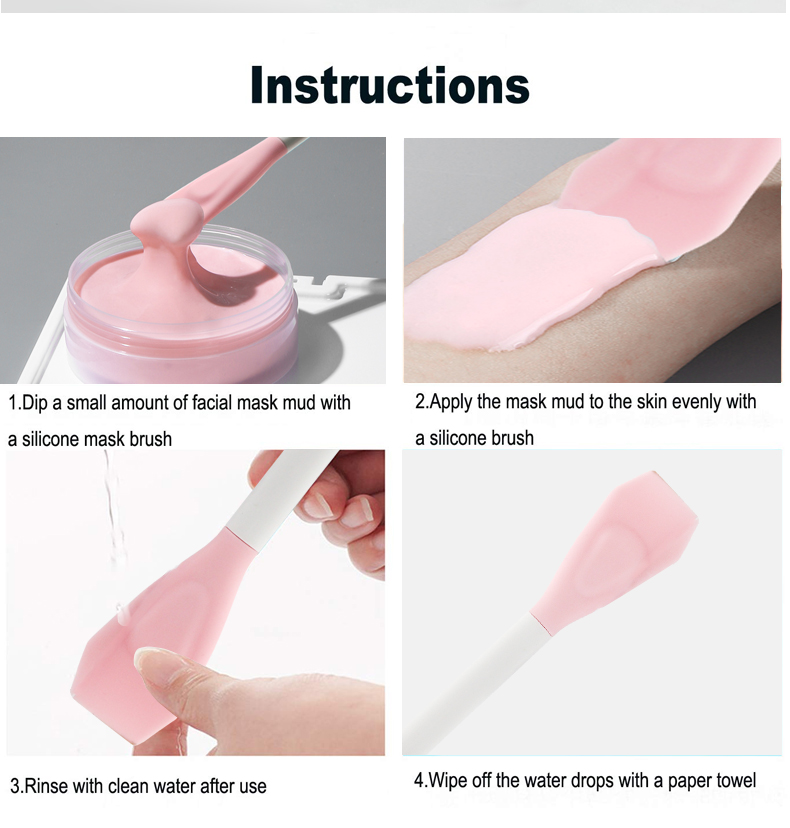 Instructions

1.Dip a small amount of facial mask mud with a silicone mask brush

2.Apply the mask mud to the skin evenly with a silicone brush

3.Rinse with clean water after use

4.Wipe off the water drops with a paper towel