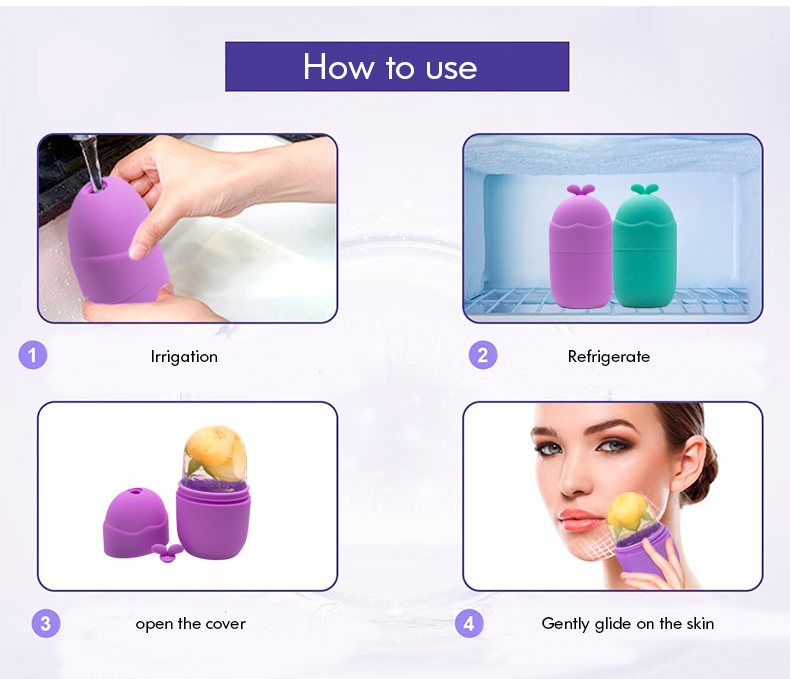 How to use

1 Irrigation

2 Refrigerate

3 open the cover

4 Gently glide on the skin