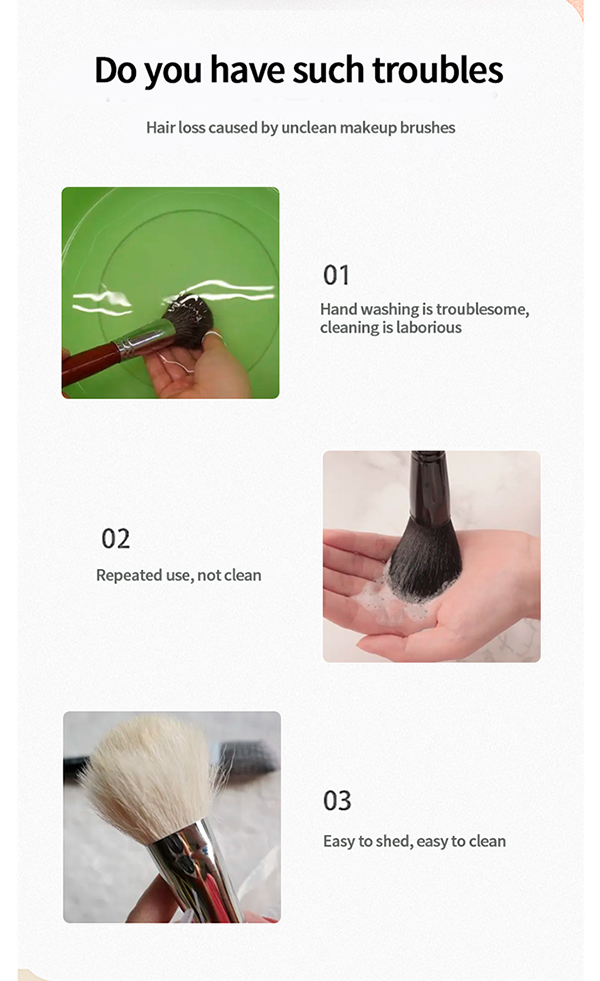 Do you have such troubles

Hair loss caused by unclean makeup brushes

01

Hand washing is troublesome, cleaning is laborious

02

Repeated use, not clean

03

Easy to shed, easy to clean